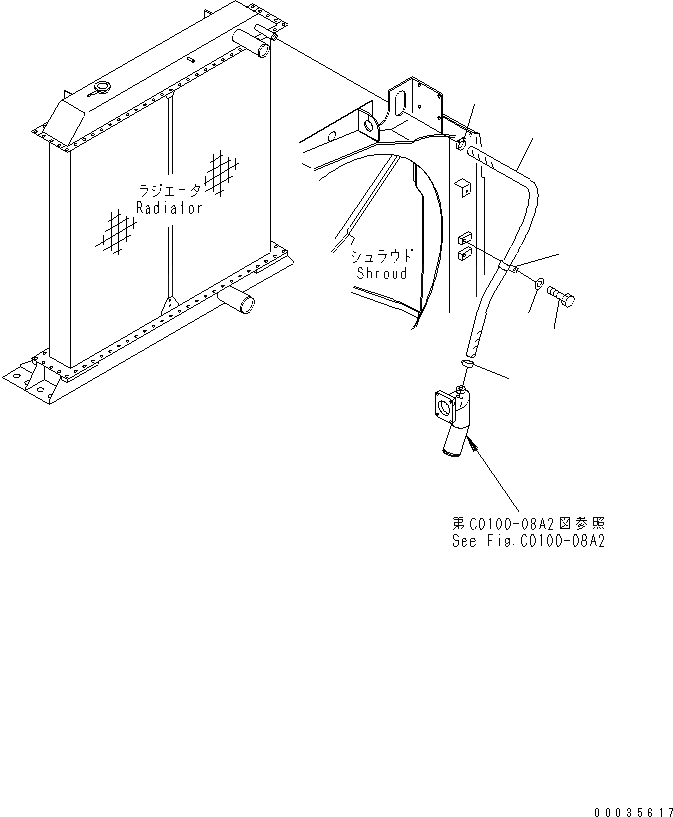 ラジエータ
Radiator

シュラウド
Shroud

第C0100-08A2図参照
See Fig.C0100-08A2

00035617