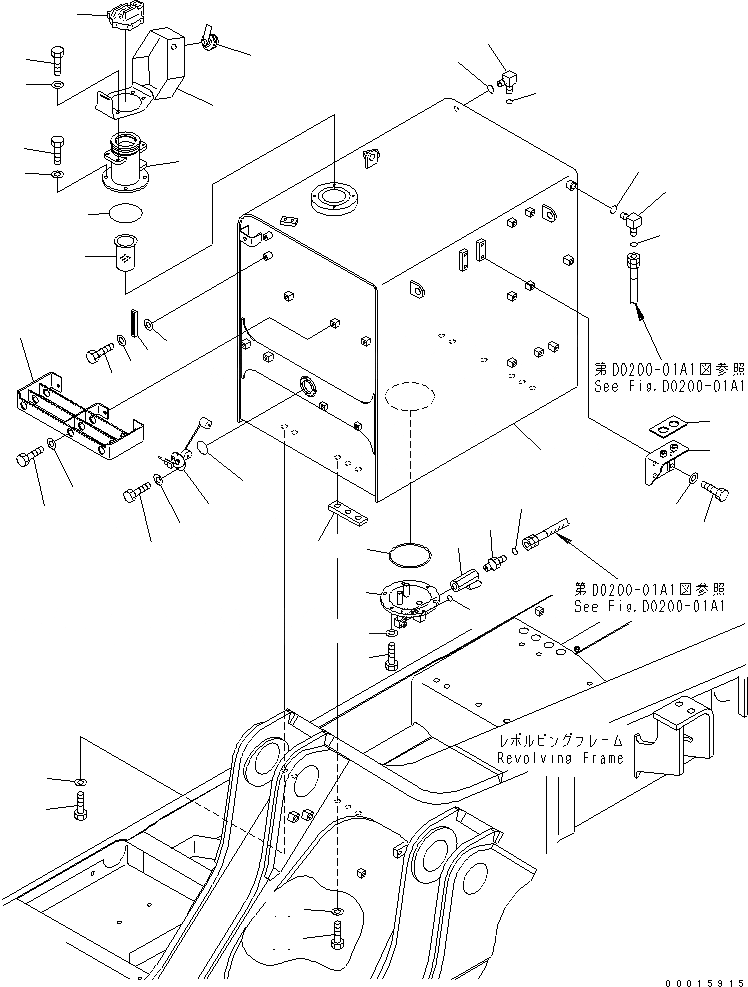 第D0200-01A1図参照
See Fig.D0200-01A1

第D0200-01A1図参照
See Fig.D0200-01A1

レボルビングフレーム
Revolving Frame

00015915