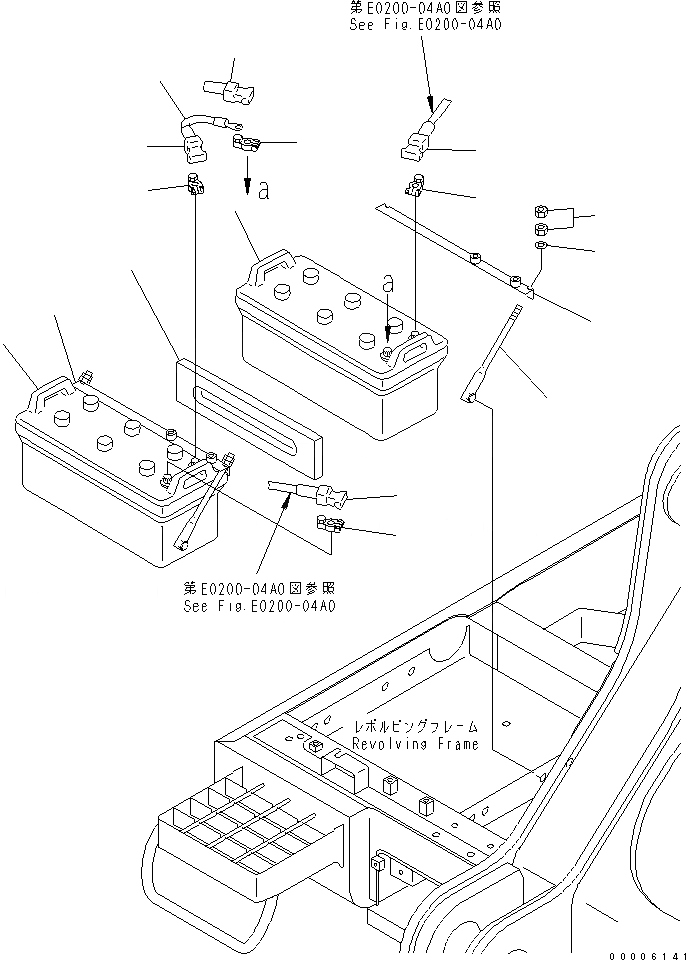 第E0200-04A0図参照
See Fig.E0200-04A0

a

a

第E0200-04A0図参照
See Fig.E0200-04A0

レボルビングフレーム
Revolving Frame

00006141