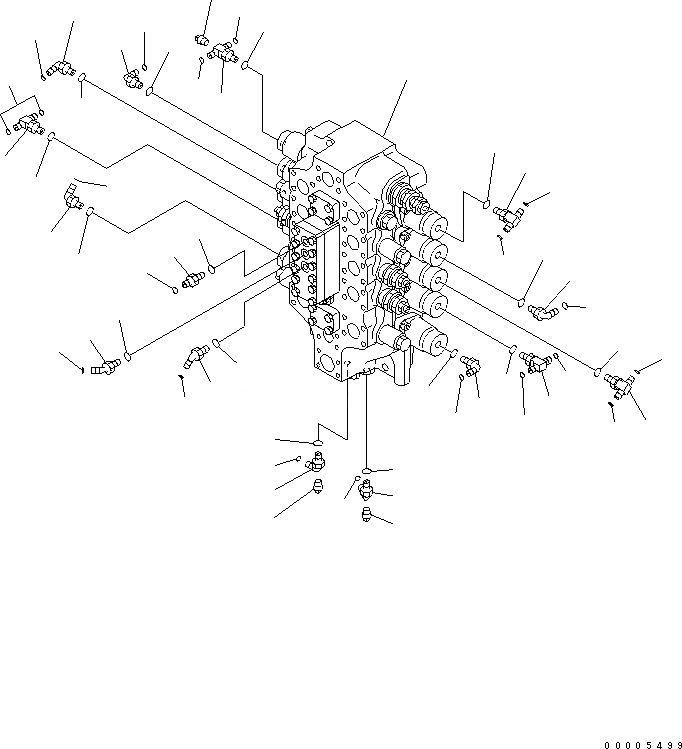 00005499