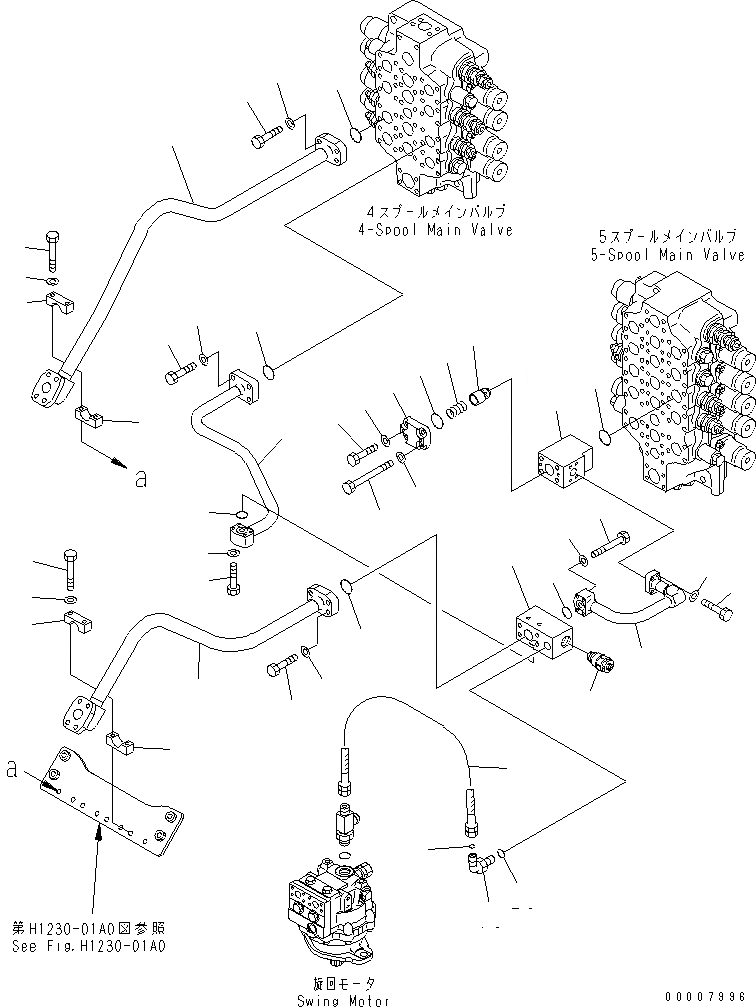 4スプールメインバルブ
4-Spool Main Valve

5スプールメインバルブ
5-Spool Main Valve

a

a

第H1230-01A0図参照
See Fig.H1230-01A0

旋回モータ
Swing Motor

00007996