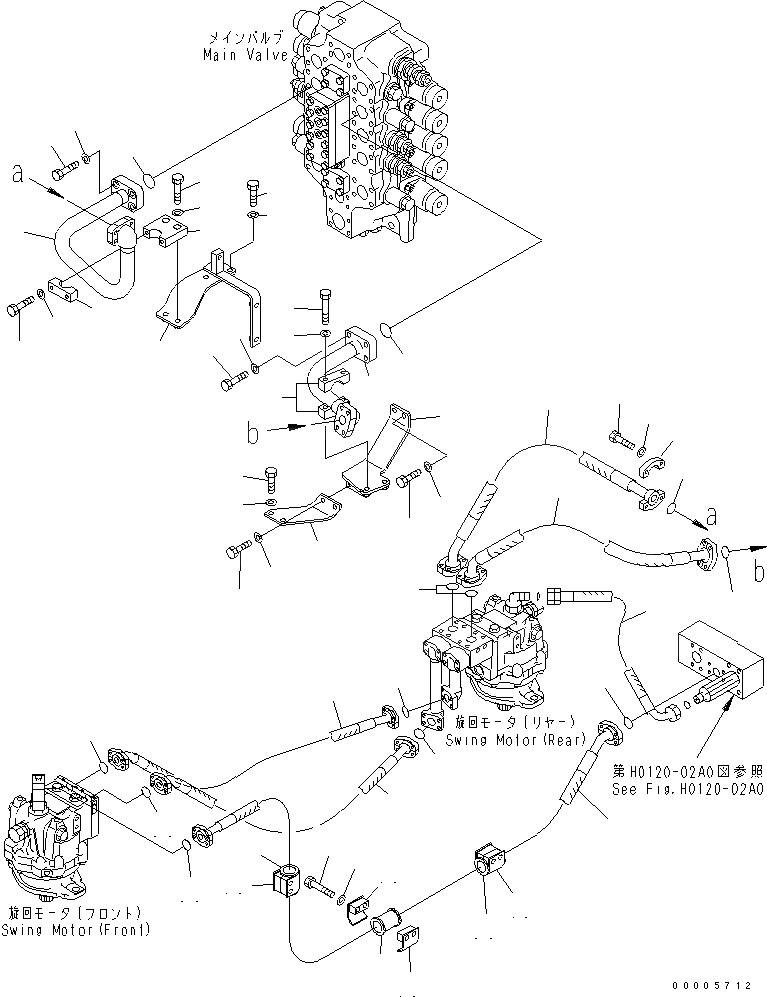 メインバルブ
Main Valve

a

b

a

b

旋回モータ（リヤー）
Swing Motor(Rear)

第H0120-02A0図参照
See Fig.H0120-02A0

旋回モータ（フロント）
Swing Motor(Front)

00005712