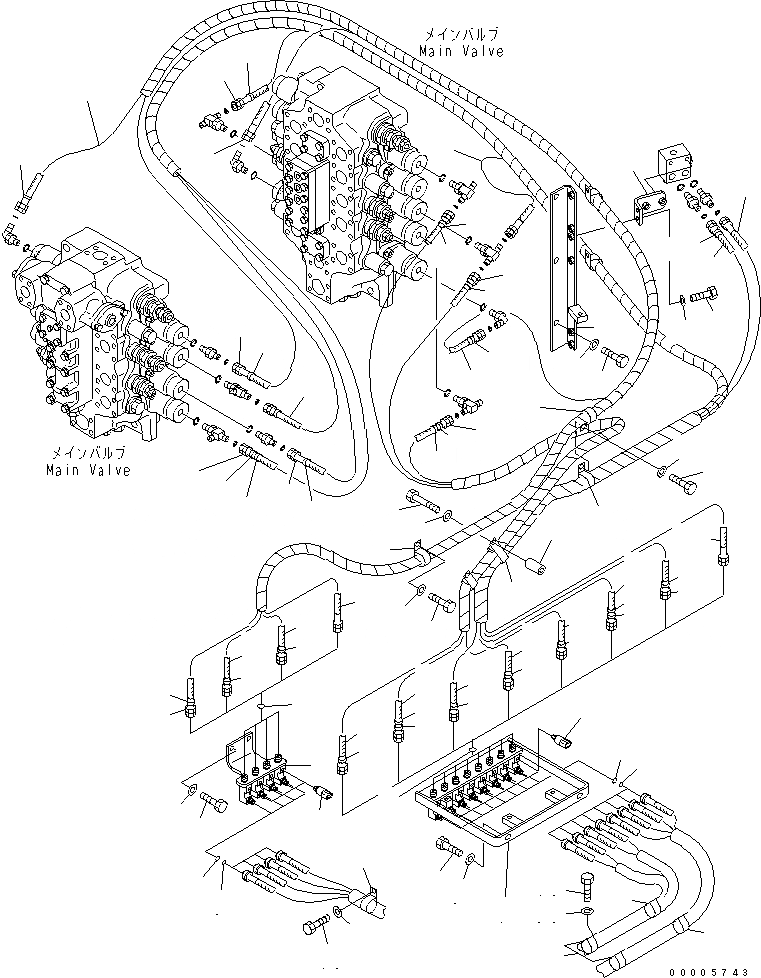 メインバルブ
Main Valve

メインバルブ
Main Valve

00005743