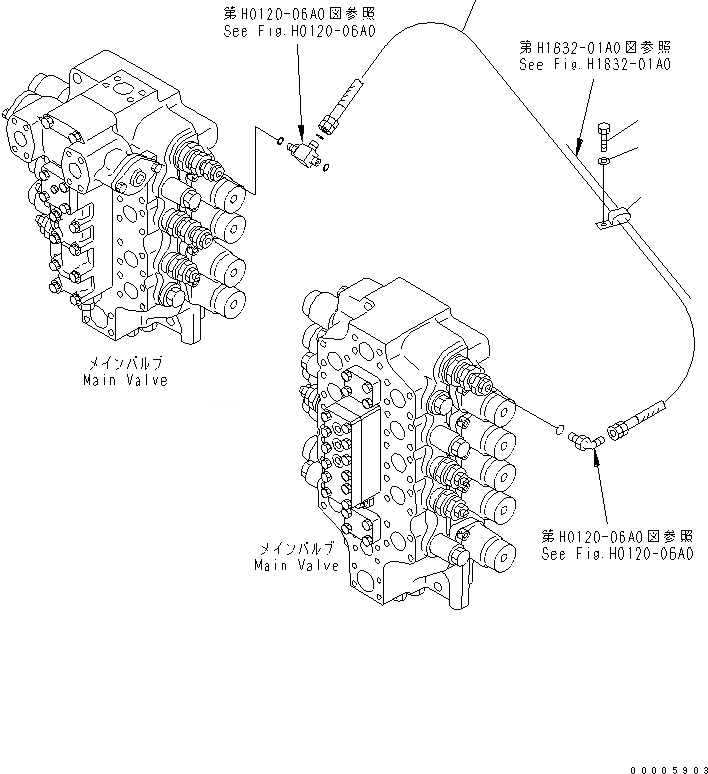 第H0120-06A0図参照
See Fig.H0120-06A0

第H1832-01A0図参照
See Fig.H1832-01A0

メインバルブ
Main Valve

メインバルブ
Main Valve

第H0120-06A0図参照
See Fig.H0120-06A0

00005903