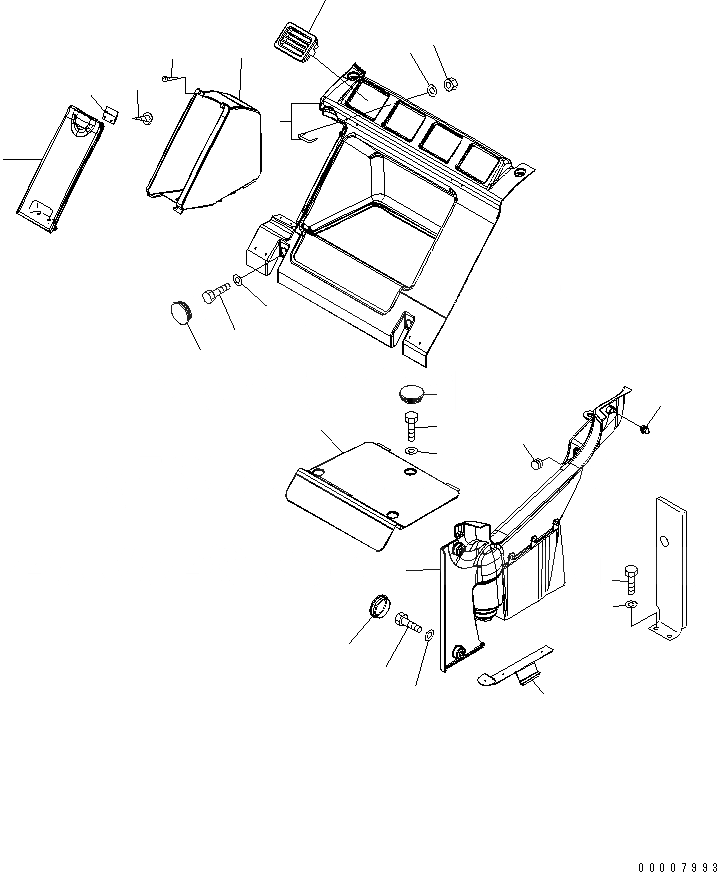 00007993