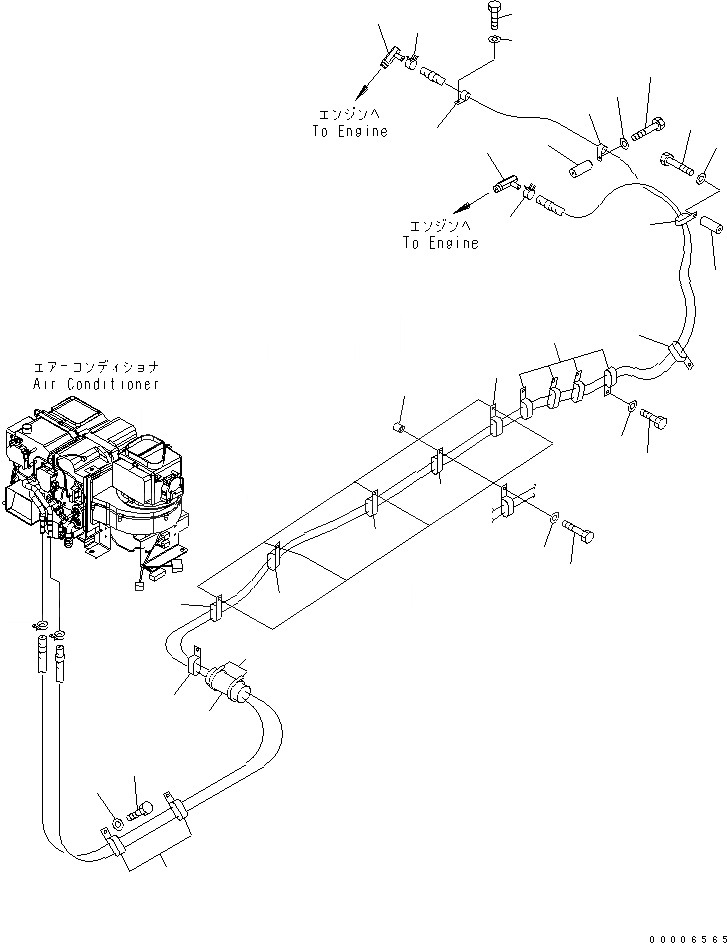 エンジンへ
To Engine

エンジンへ
To Engine

エアーコンディショナ
Air Conditioner

00006565