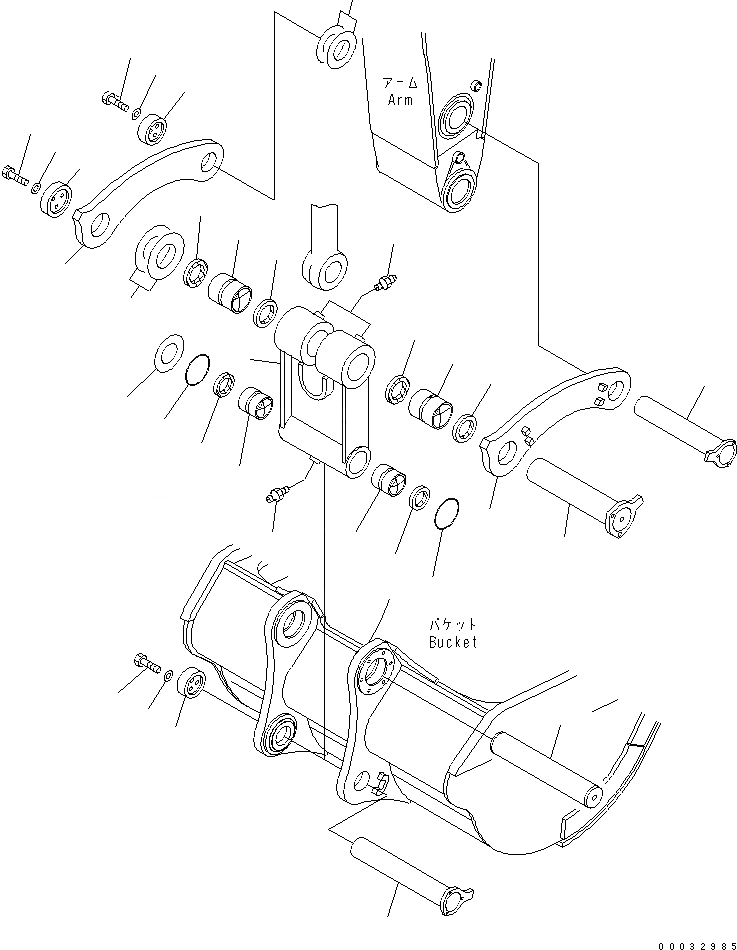 アーム
Arm

バケット
Bucket

00032985