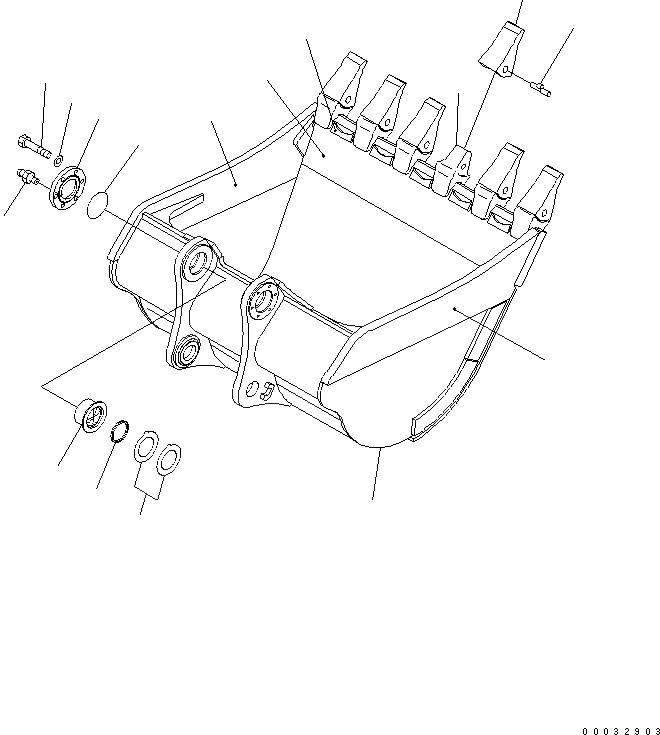 00032903