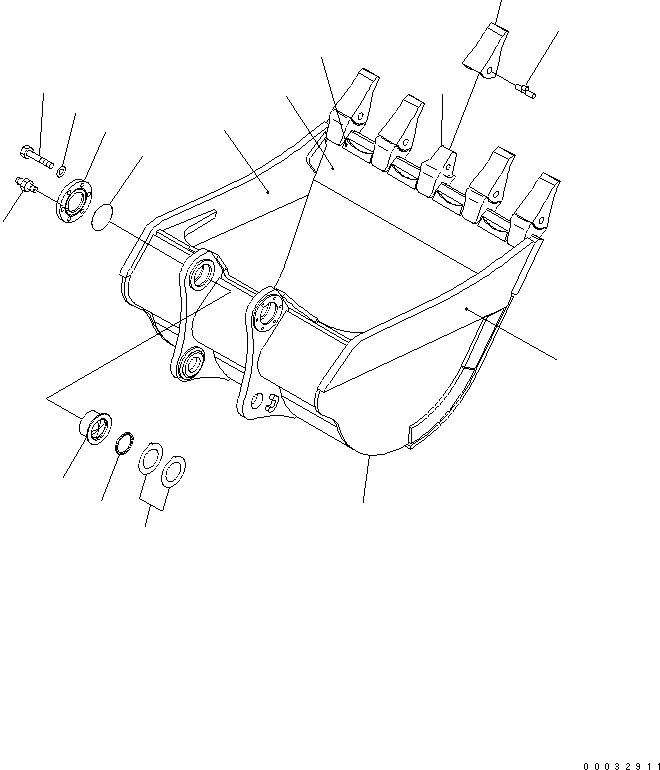 00032911