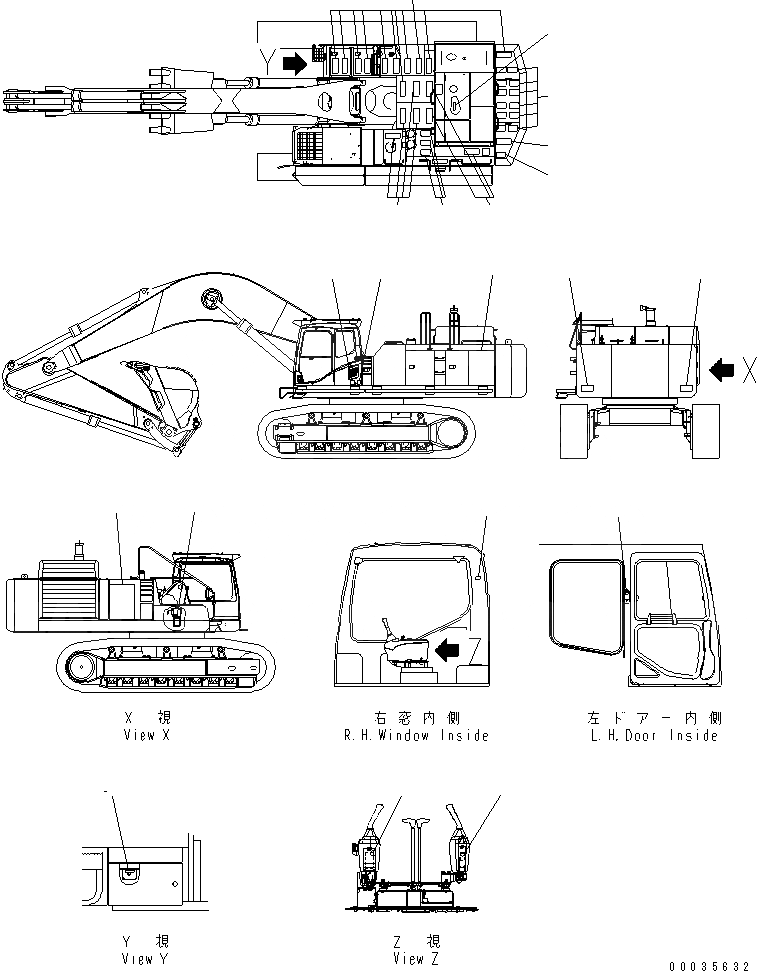 Y

X

Z

X 視
View X

右窓内側
R.H.Window Inside

左ドアー内側
L.H.Door Inside

Y 視
View Y

Z 視
View Z

00035632