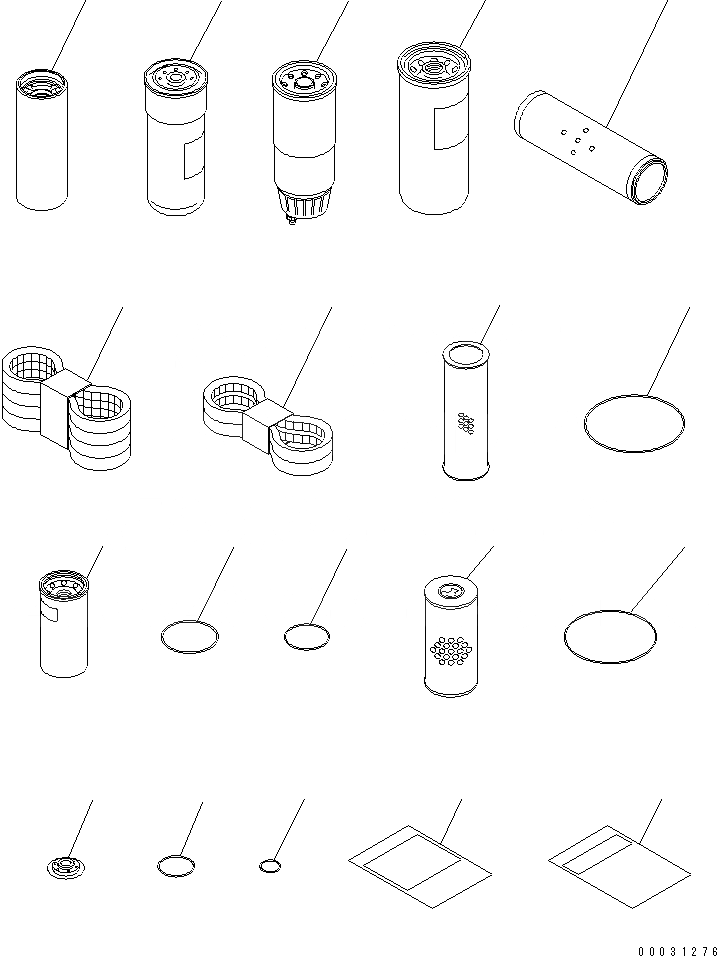 00031276