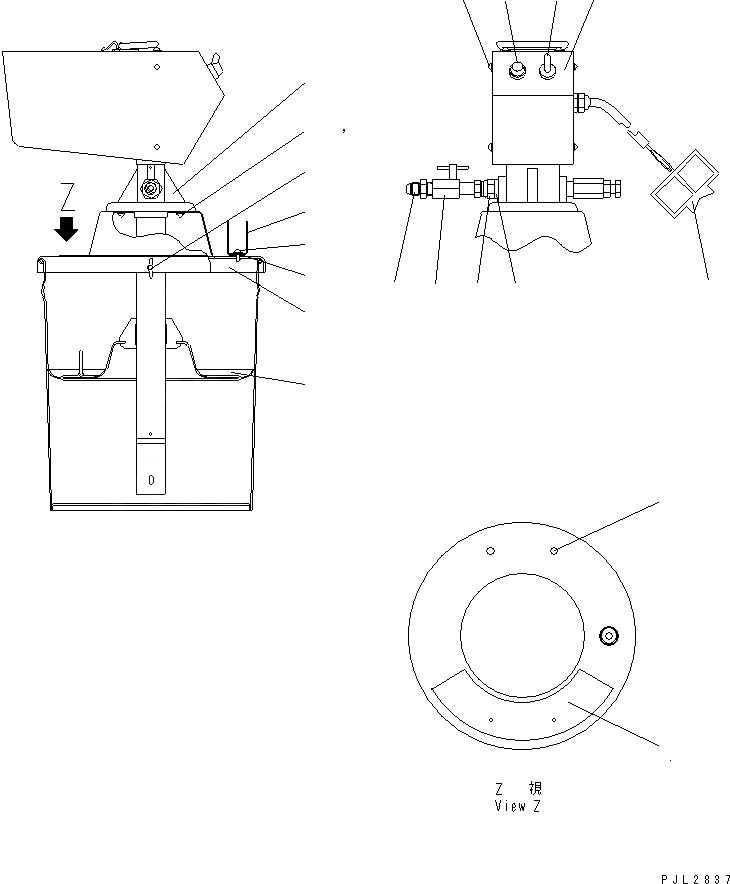 Z

Z 視
View Z

PJL2837