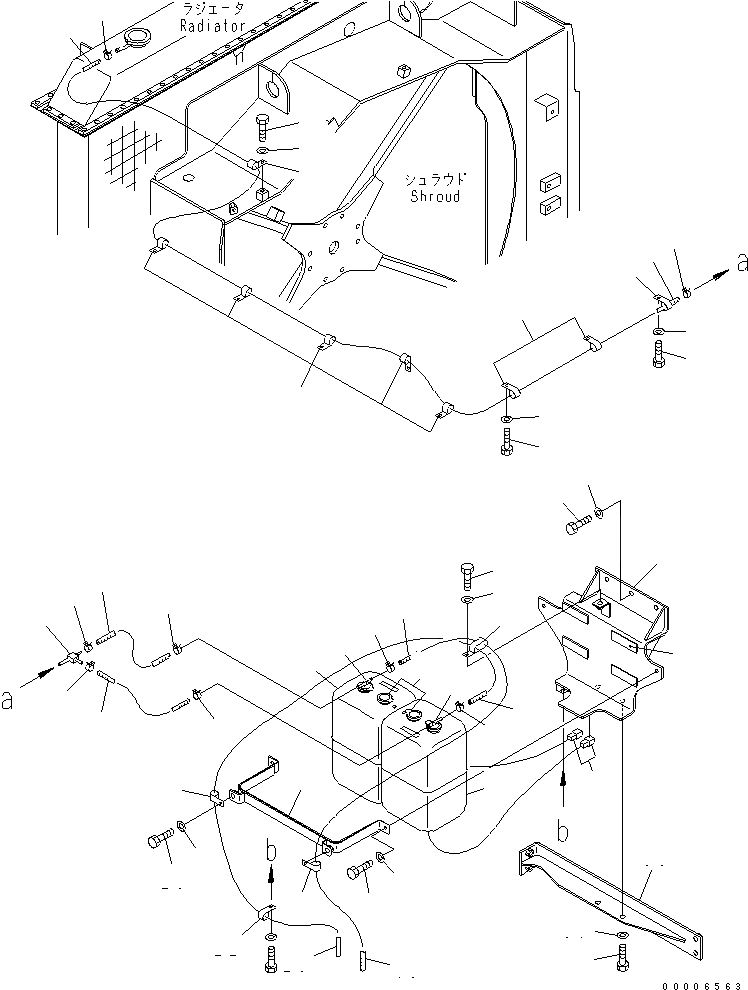 ラジエータ
Radiator

シュラウド
Shroud

a

a

b

b

00006563