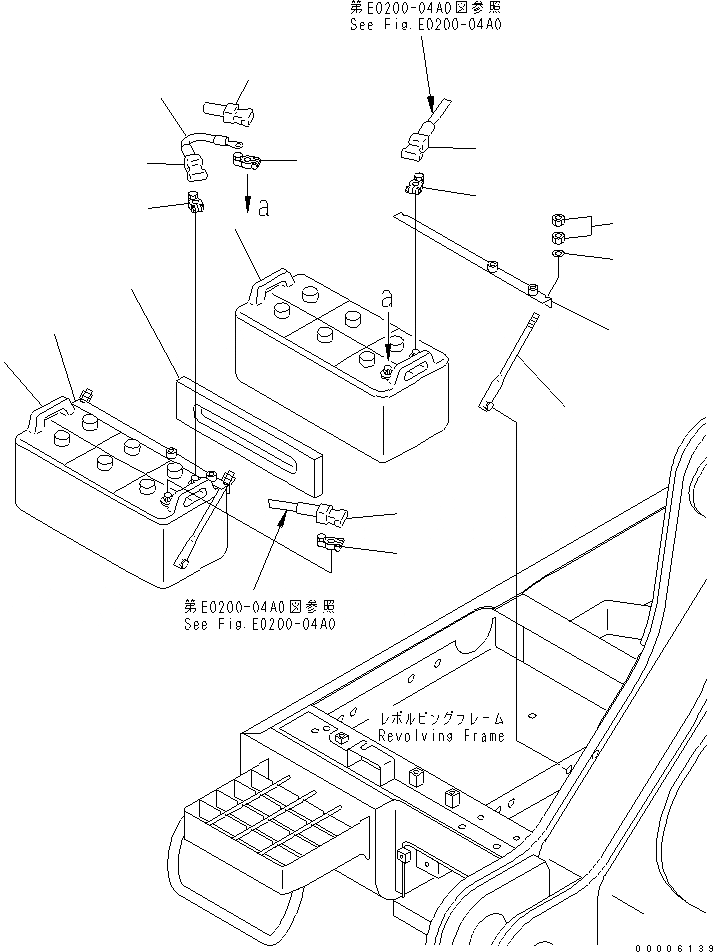 第E0200-04A0図参照
See Fig.E0200-04A0

a

a

第E0200-04A0図参照
See Fig.E0200-04A0

レボルビングフレーム
Revolving Frame

00006139