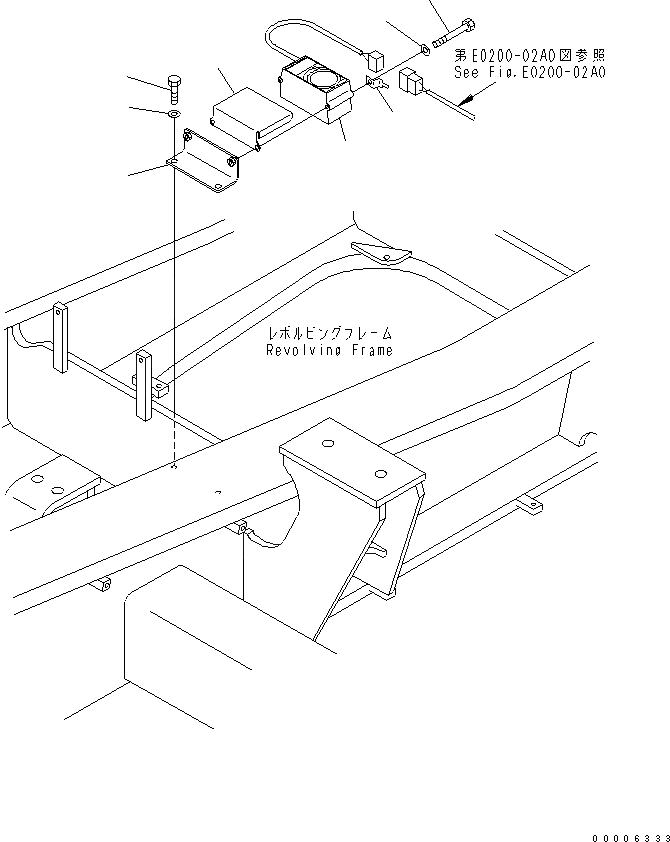 第E0200-02A0図参照
See Fig.E0200-02A0

レボルビングフレーム
Revolving Frame

00006333