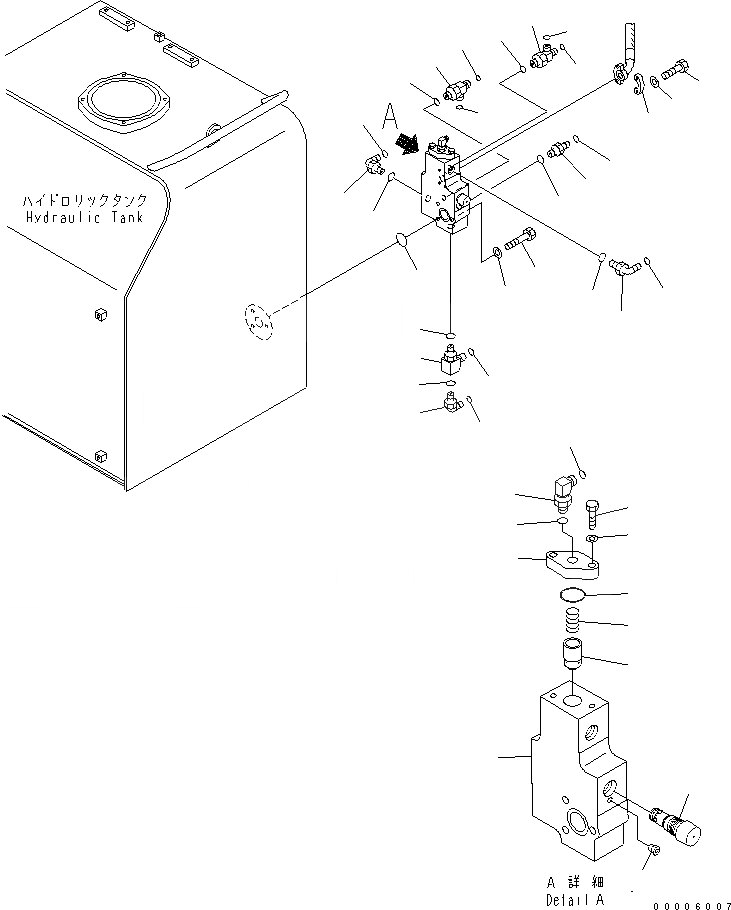 A

ハイドロリックタンク
Hydraulic Tank

A 詳細
Detail A

00006007