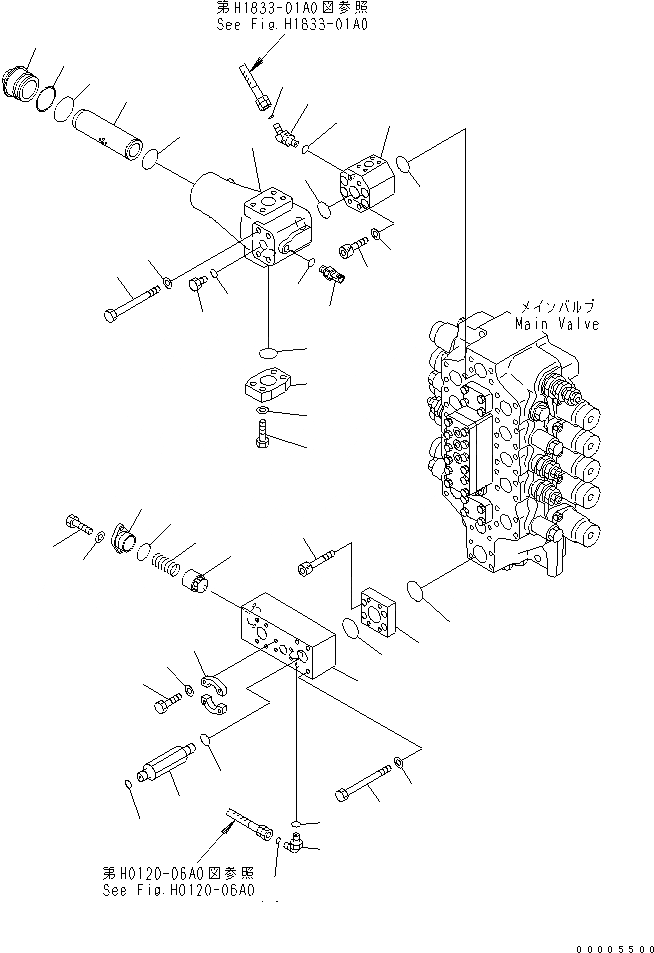 第H1833-01A0図参照
See Fig.H1833-01A0

メインバルブ
Main Valve

第H0120-06A0図参照
See Fig.H0120-06A0

00005500