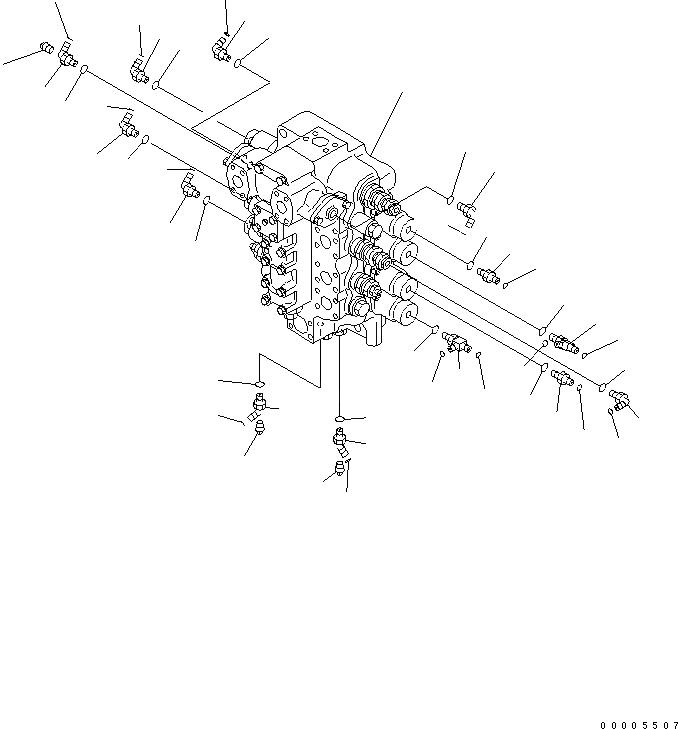 00005507