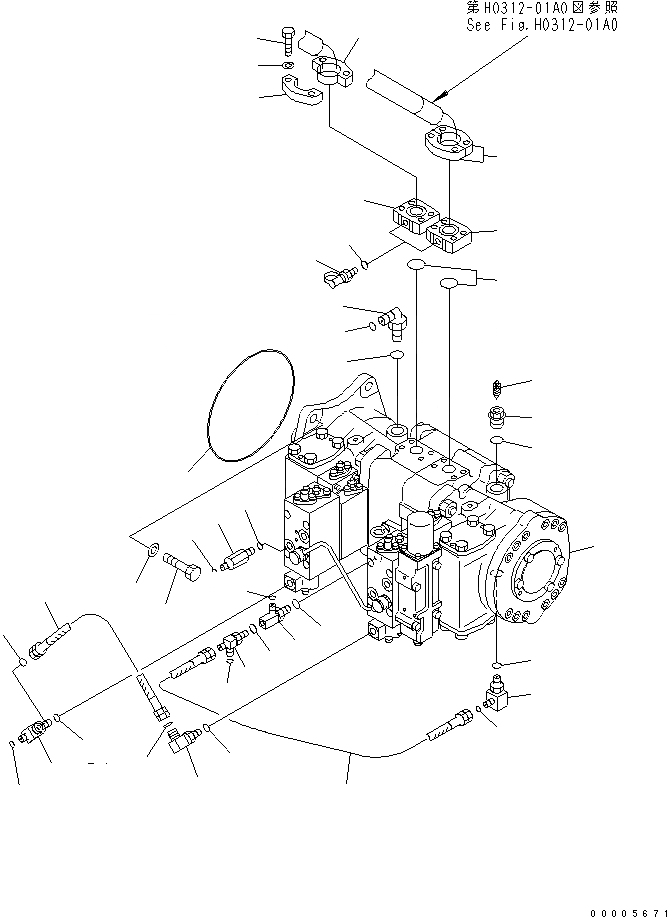 第H0312-01A0図参照
See Fig.H0312-01A0

00005671