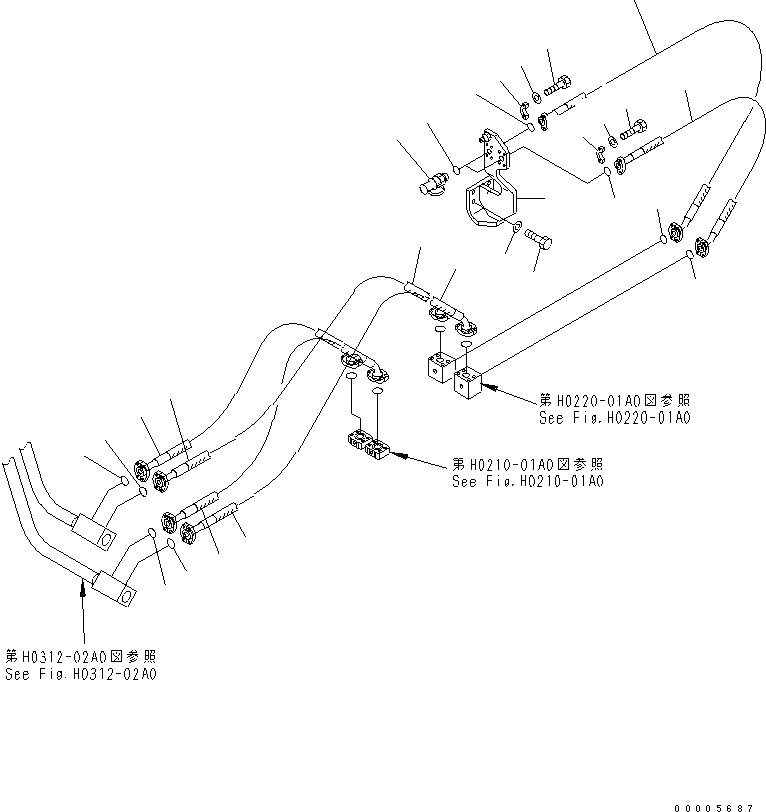 第H0220-01A0図参照
See Fig.H0220-01A0

第H0210-01A0図参照
See Fig.H0210-01A0

第H0312-02A0図参照
See Fig.H0312-02A0

00005687