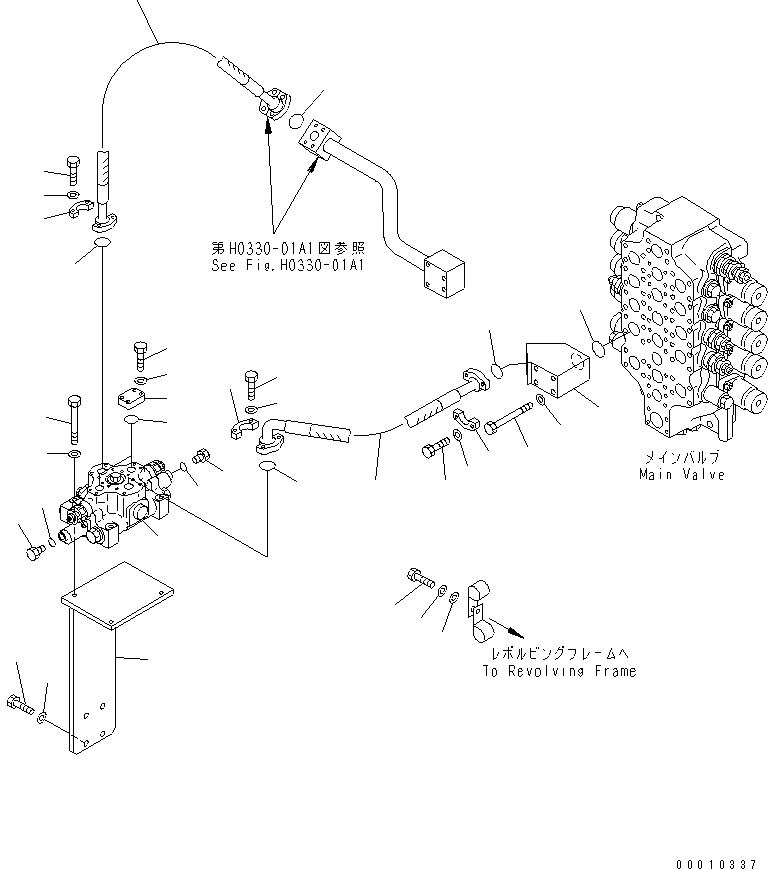 第H0330-01A1図参照
See Fig.H0330-01A1

メインバルブ
Main Valve

レボルビングフレームへ
To Revolving Frame

00010337