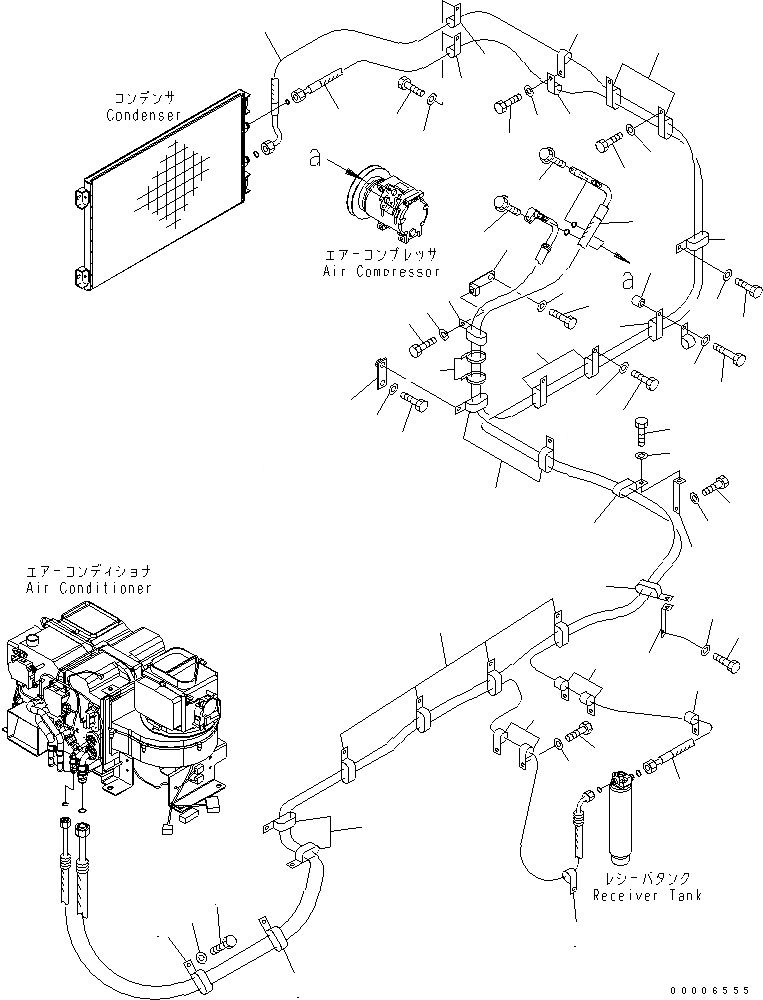 コンデンサ
Condenser

a

エアーコンプレッサ
Air Compressor

a

エアーコンディショナ
Air Conditioner

レシーバタンク
Receiver Tank

00006555