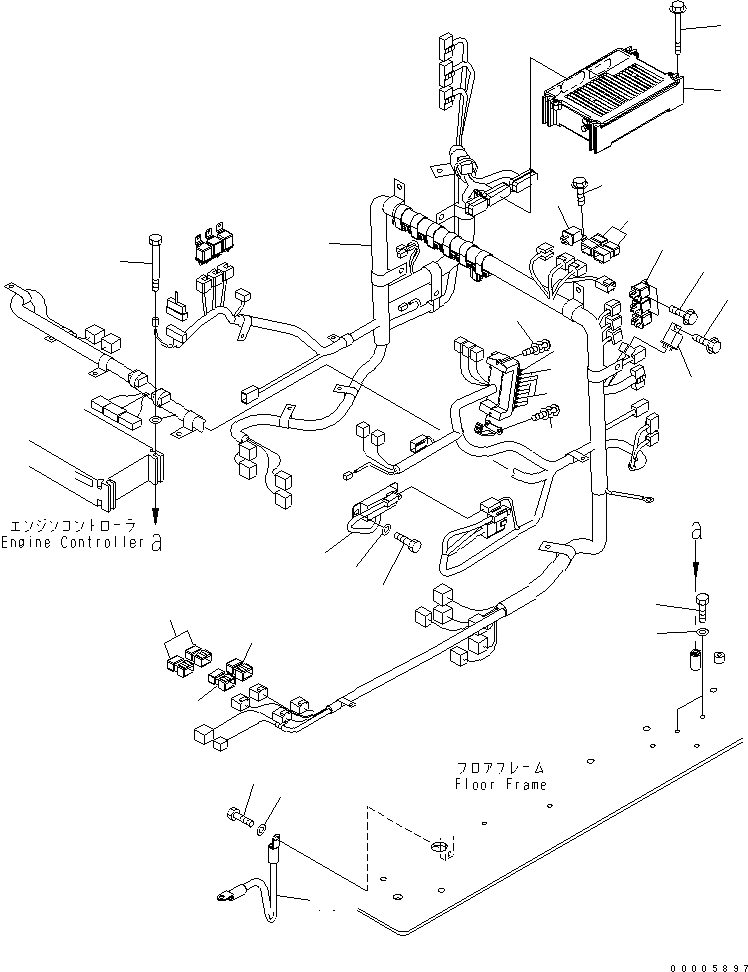 エンジンコントローラ
Engine Controller a

a

フロアフレーム
Floor Frame

00005897