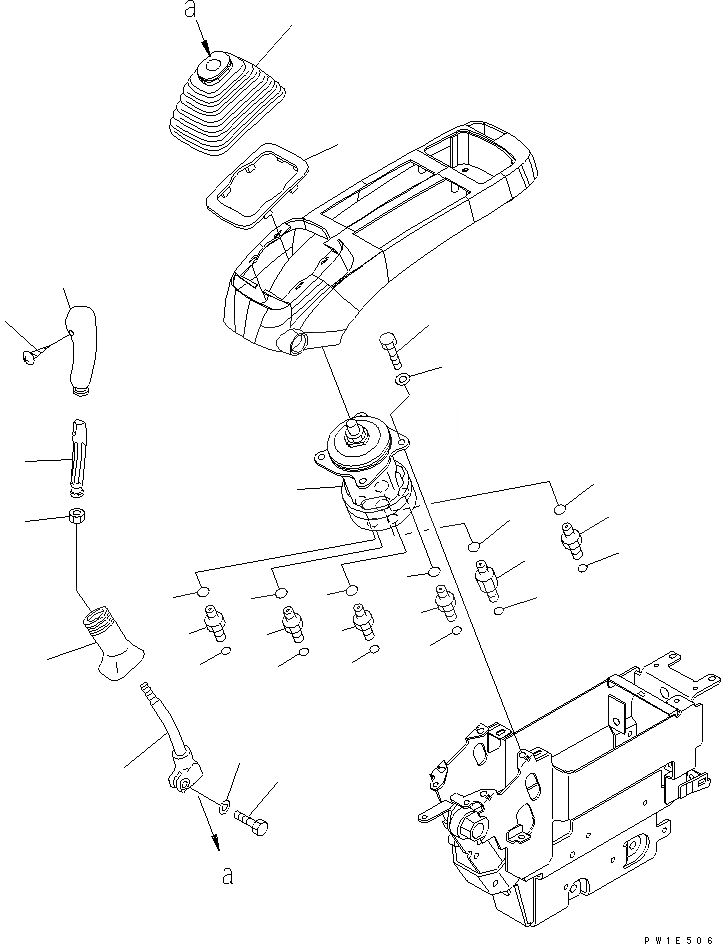 a

a

PW1E506