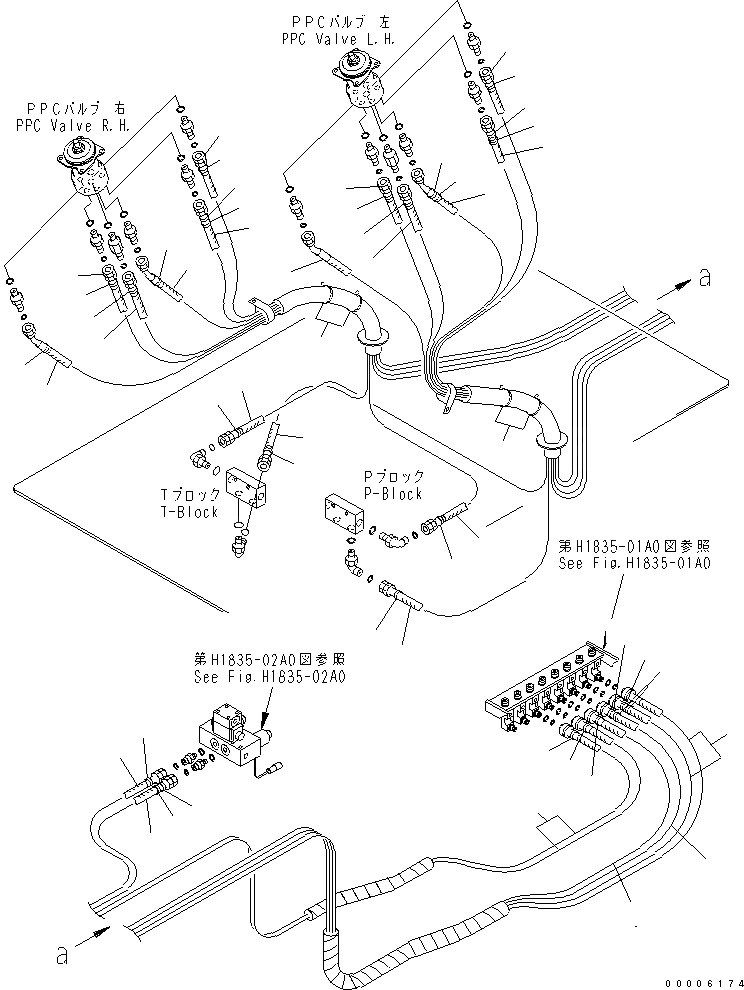 PPCバルブ 左
PPC Valve L.H.

PPCバルブ 右
PPC Valve R.H.

a

Tブロック
T-Block

Pブロック
P-Block

第H1835-01A0図参照
See Fig.H1835-01A0

第H1835-02A0図参照
See Fig.H1835-02A0

a

00006174