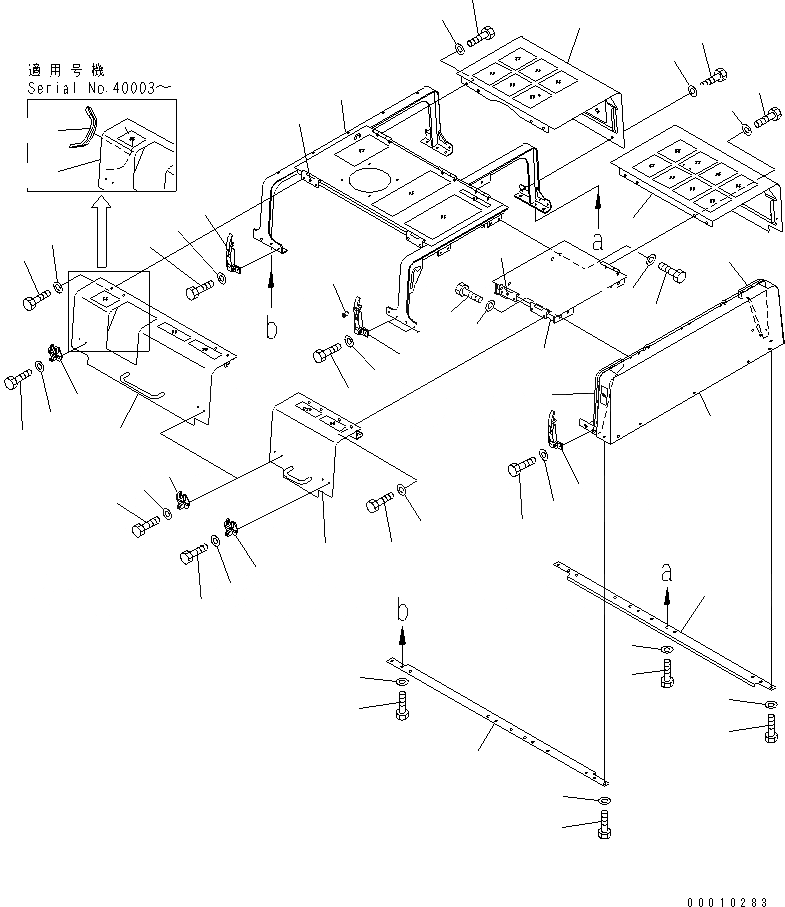 適用号機
Serial No.40003～

a

b

a

b

00010283