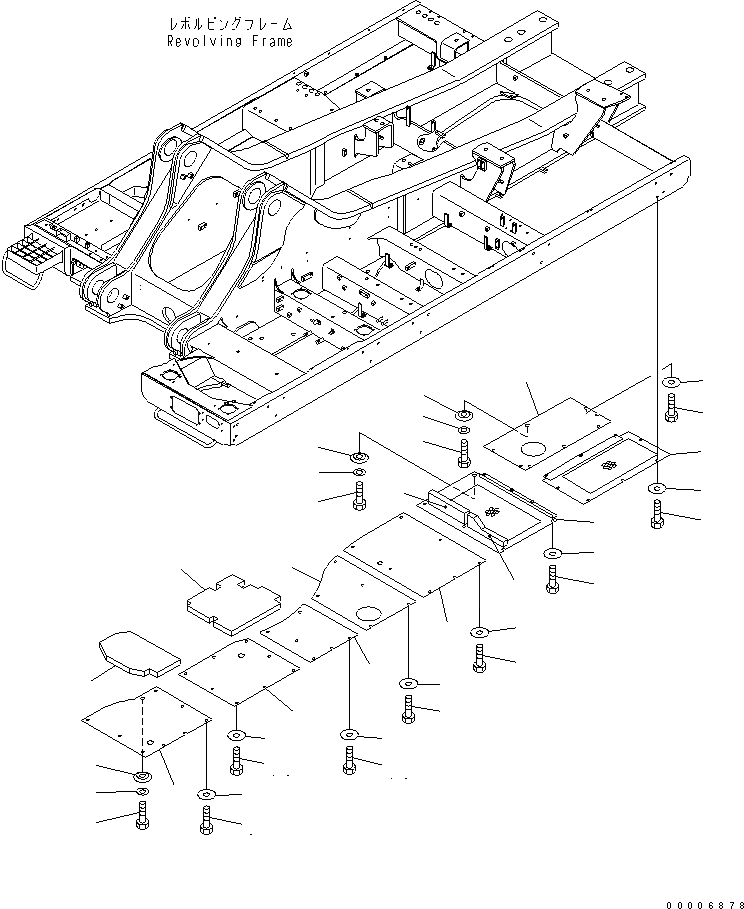 レボルビングフレーム
Revolving Frame

00006878