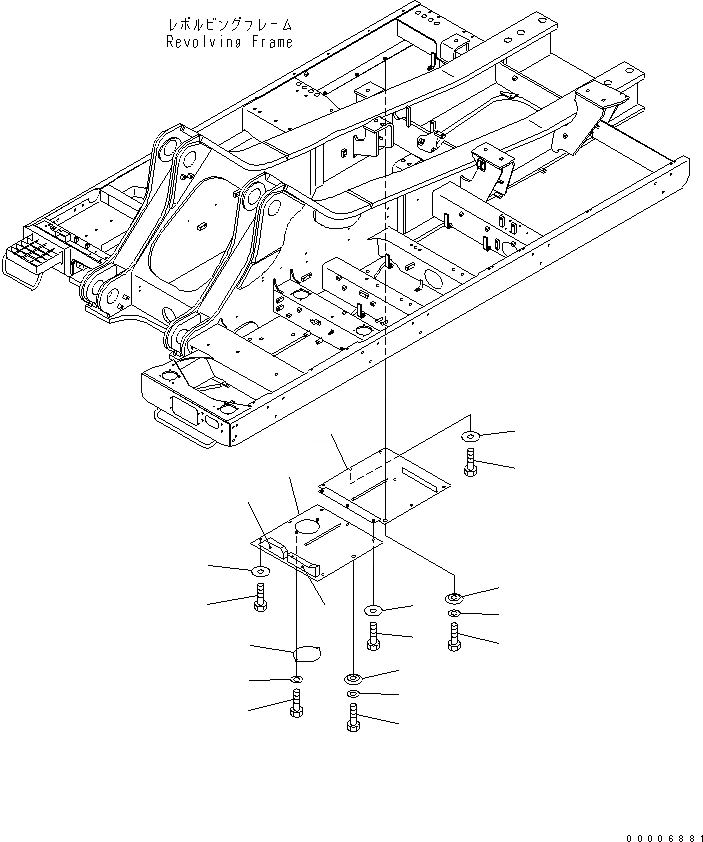 レボルビングフレーム
Revolving Frame

00006881