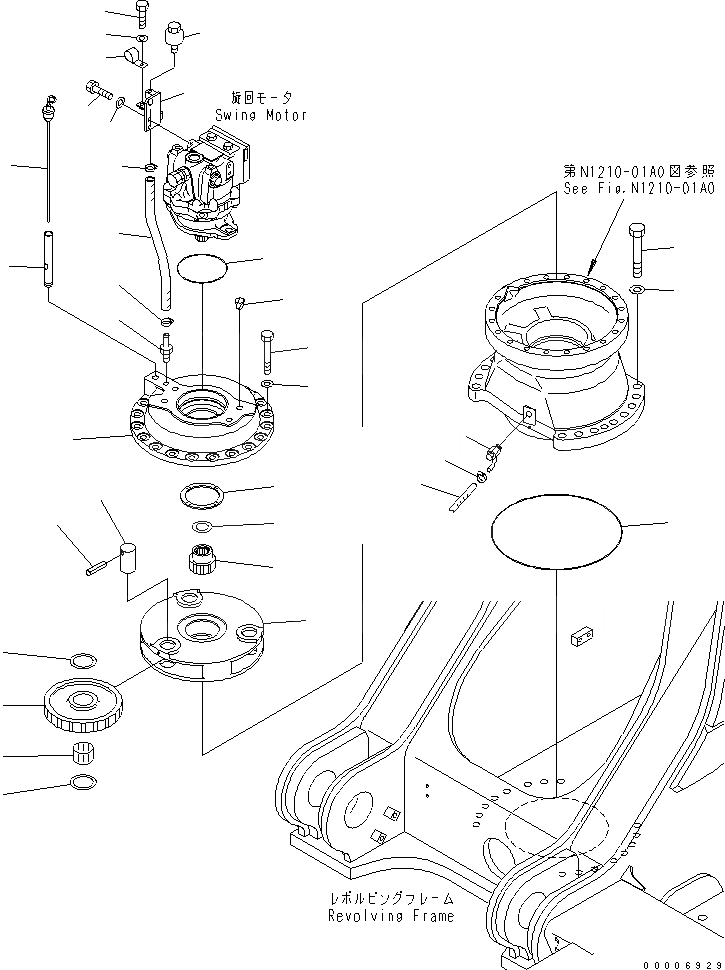 旋回モータ
Swing Motor

第N1210-01A0図参照
See Fig.N1210-01A0

レボルビングフレーム
Revolving Frame

00006929