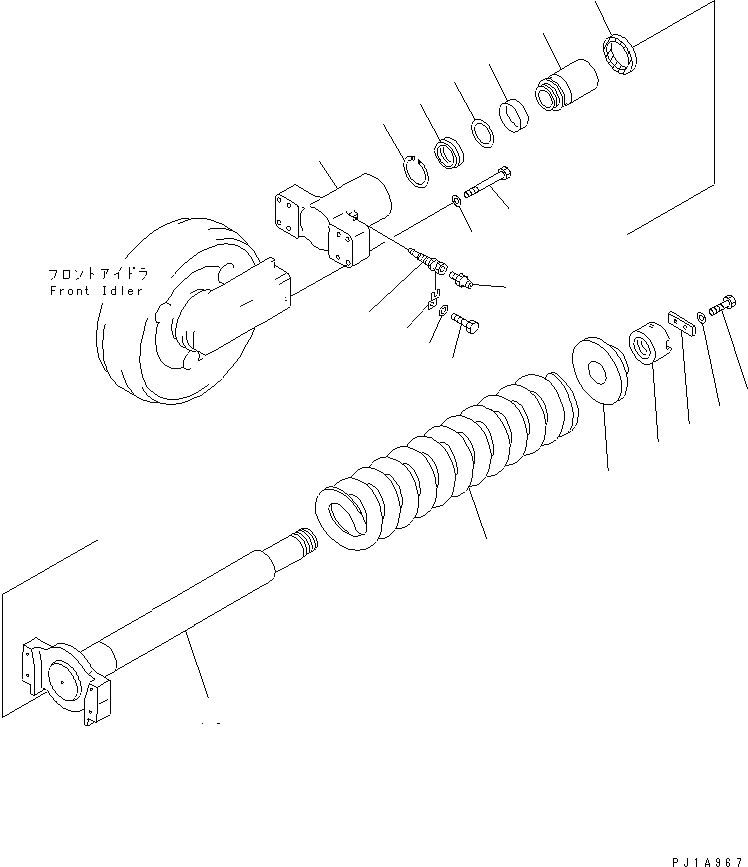 フロントアイドラ
Front Idler

PJ1A967