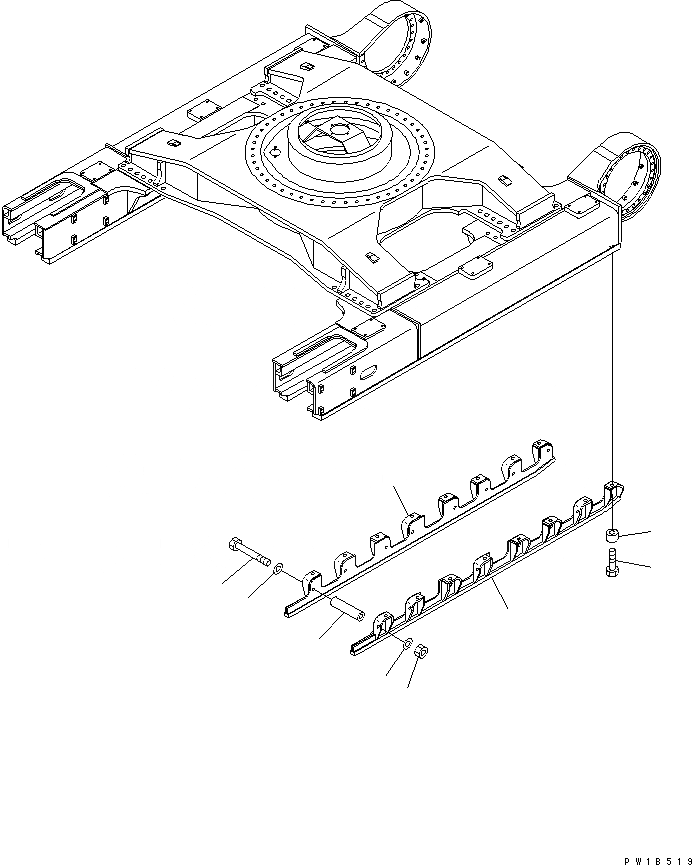 PW18519