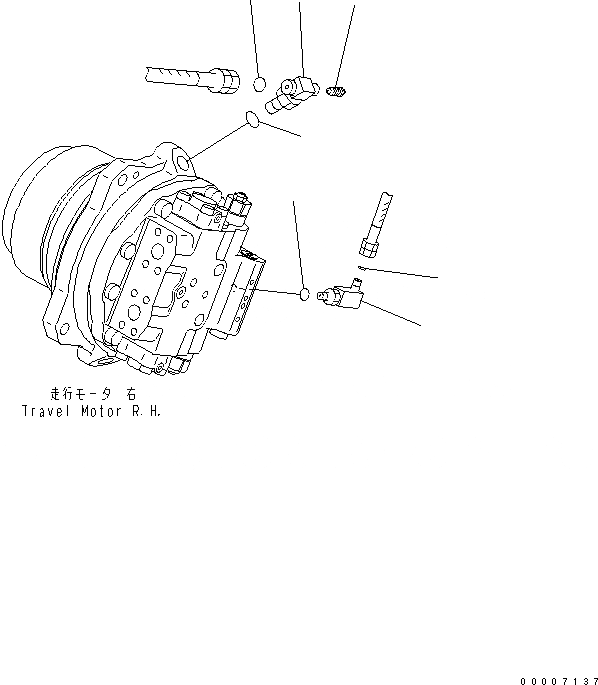 走行モータ 右
Travel Motor R.H.

00007137