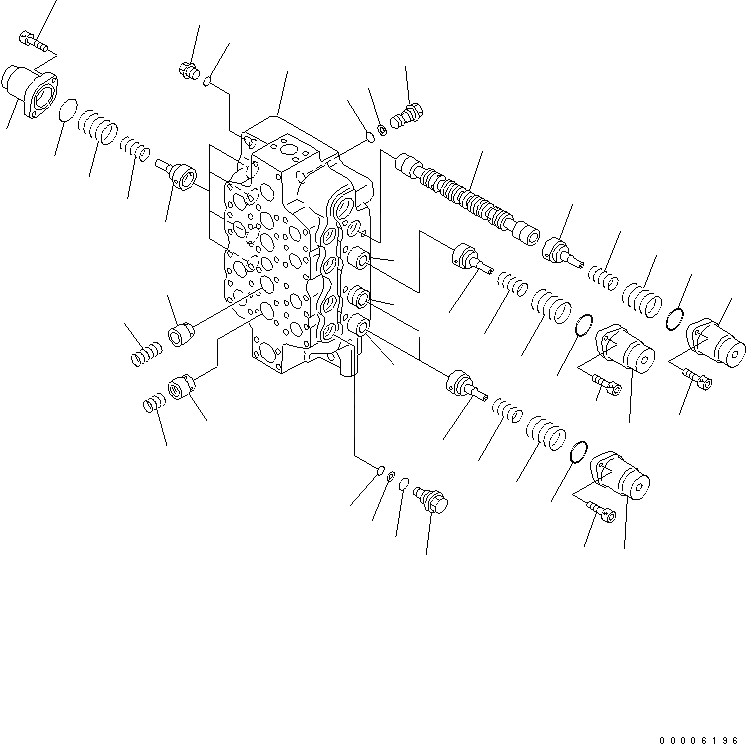 00006196