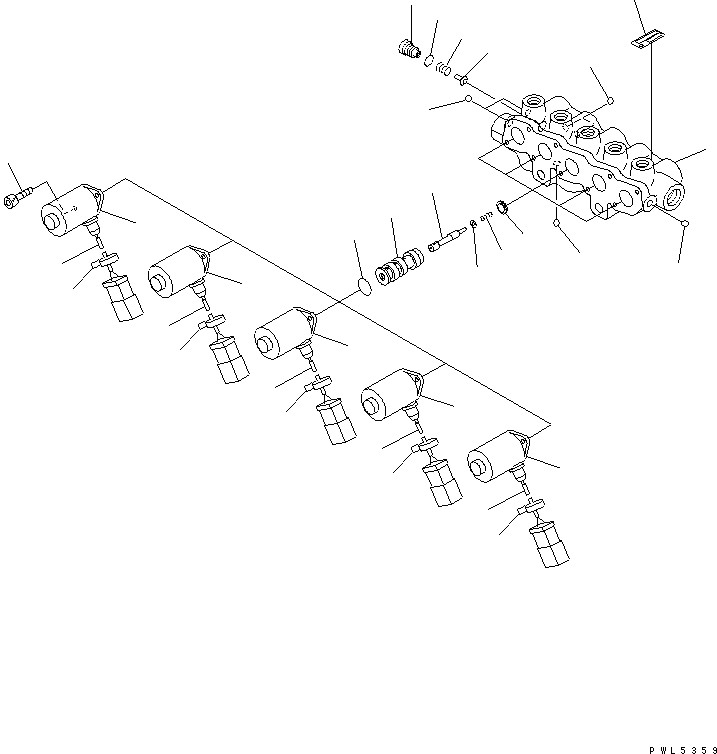 PWL5359