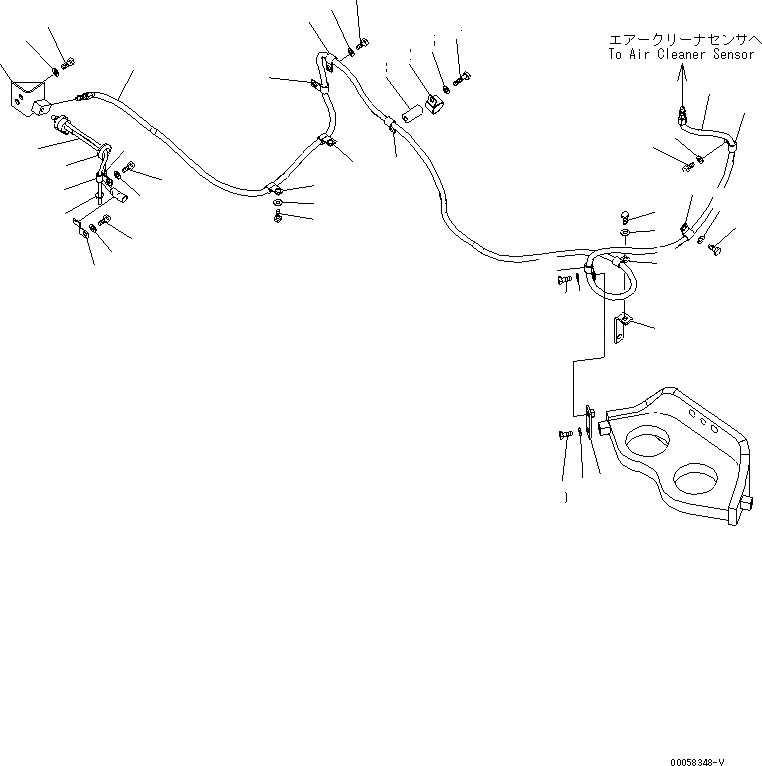 エアークリーナセンサへ
To Air Cleaner Sensor

00058348-V