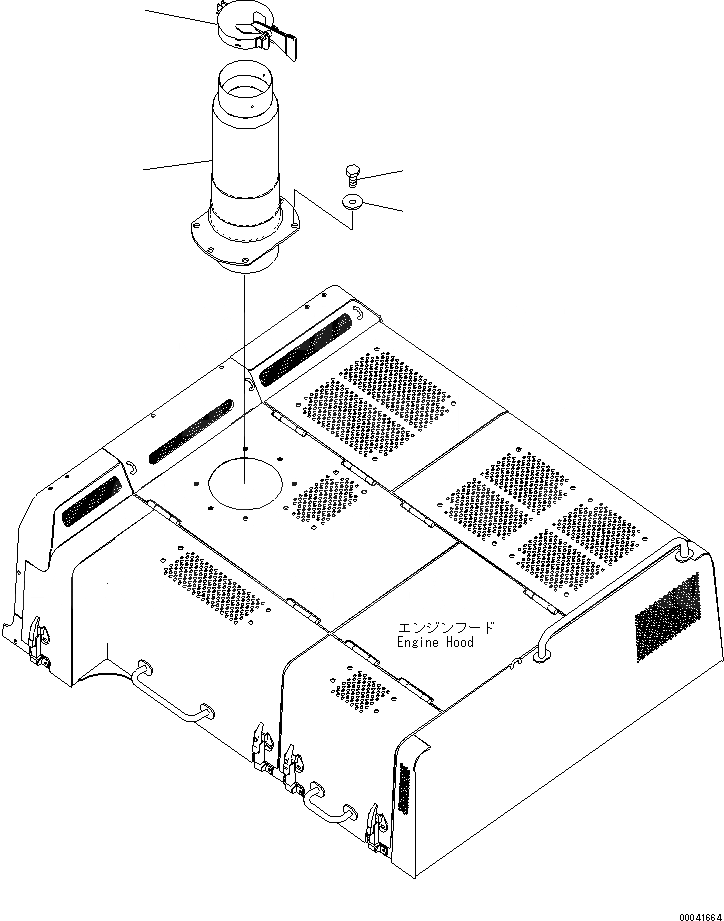 エンジンフード
Engine Hood

00041664