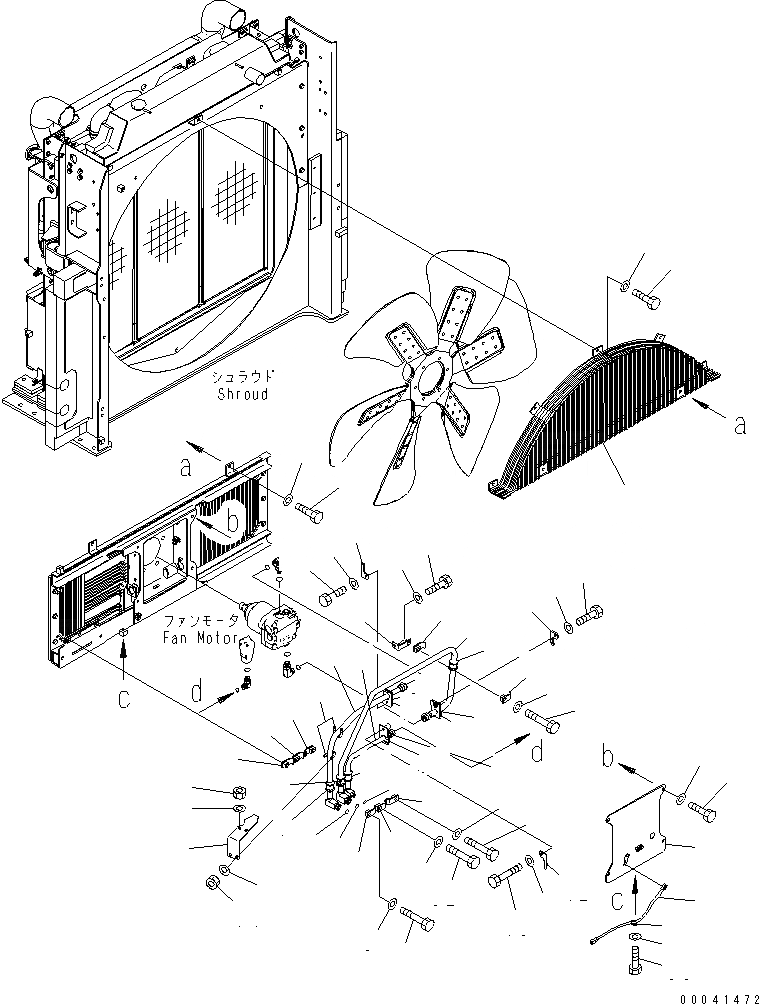 シュラウド
Shroud

a

a

b

ファンモータ
Fan Motor

c

d

d

b

c

00041472