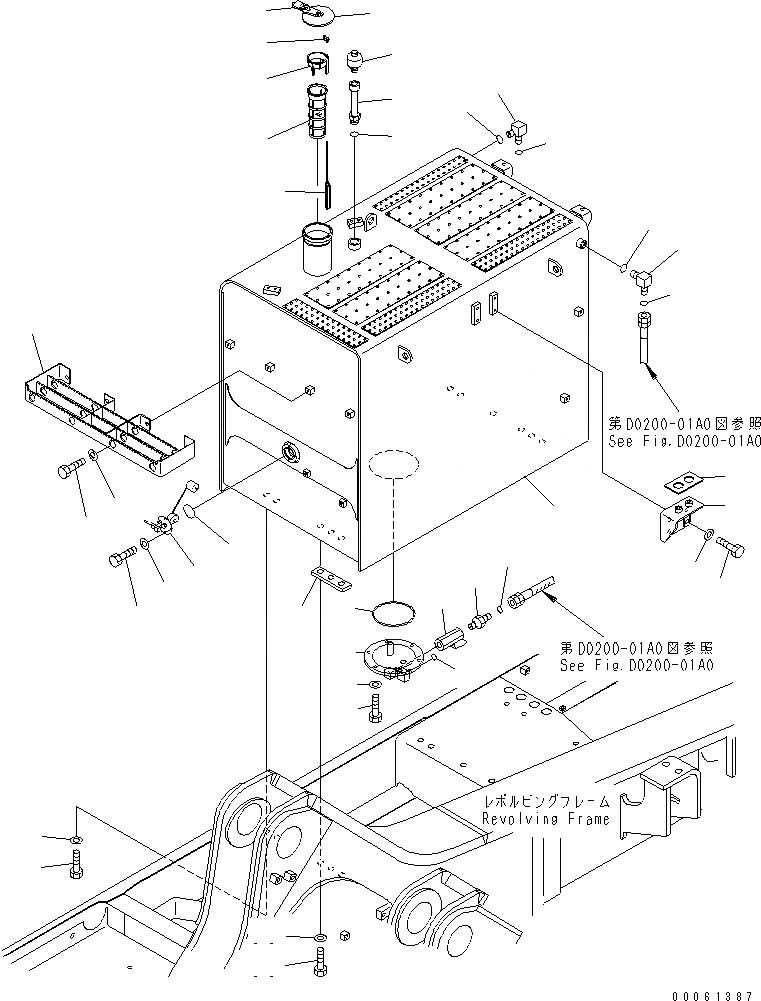 第D0200-01A0図参照
See Fig.D0200-01A0

第D0200-01A0図参照
See Fig.D0200-01A0

レボルビングフレーム
Revolving Frame

00061387