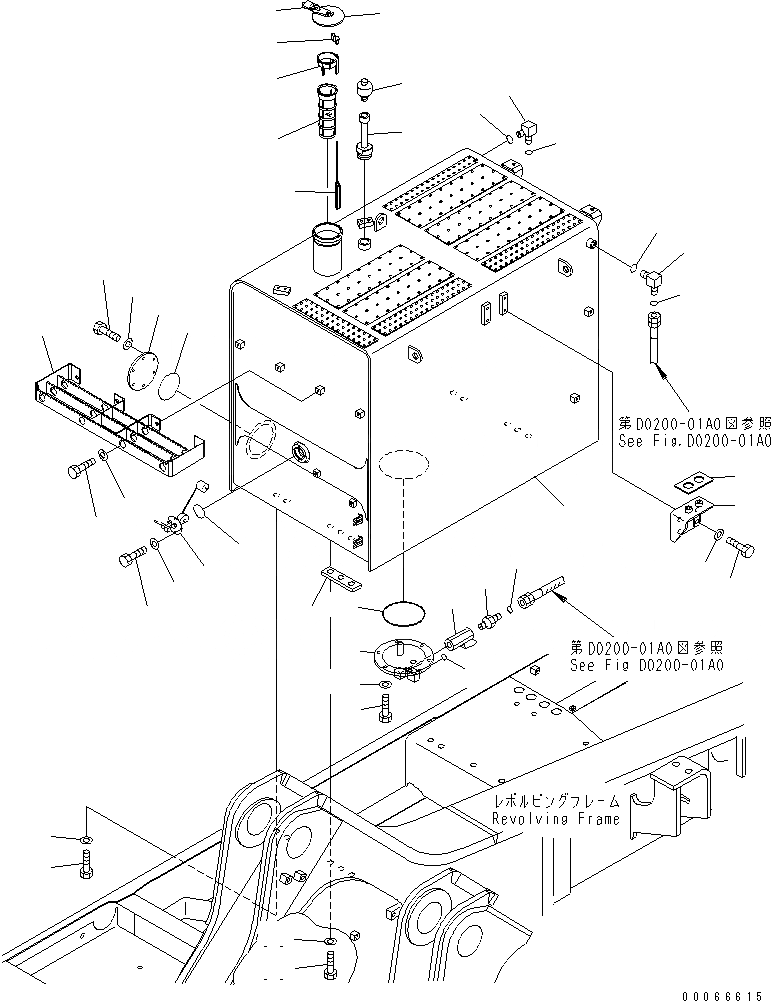 第D0200-01A0図参照
See Fig.D0200-01A0

第D0200-01A0図参照
See Fig D0200-01A0

レボルビングフレーム
Revolving Frame

00066615