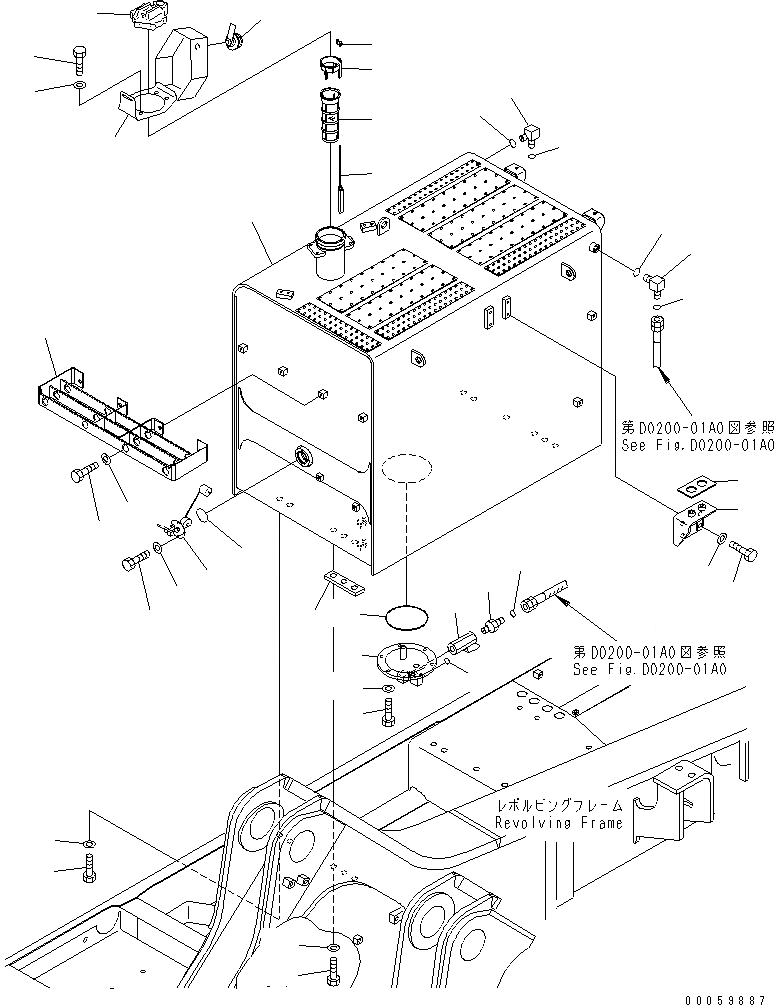 第D0200-01A0図参照
See Fig.D0200-01A0

第D0200-01A0図参照
See Fig.D0200-01A0

レボルビングフレーム
Revolving Frame

00059887