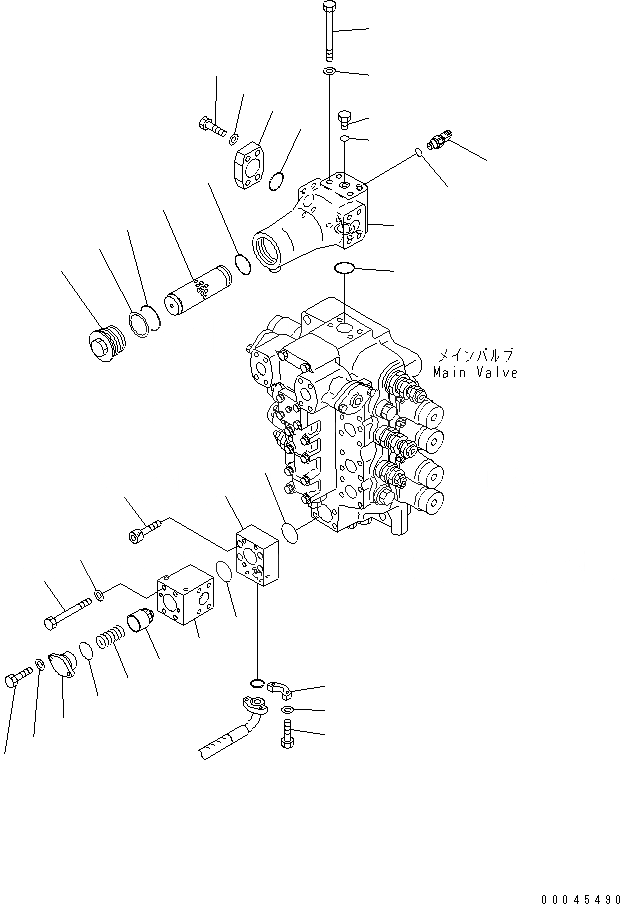 メインバルブ
Main Valve

00045490