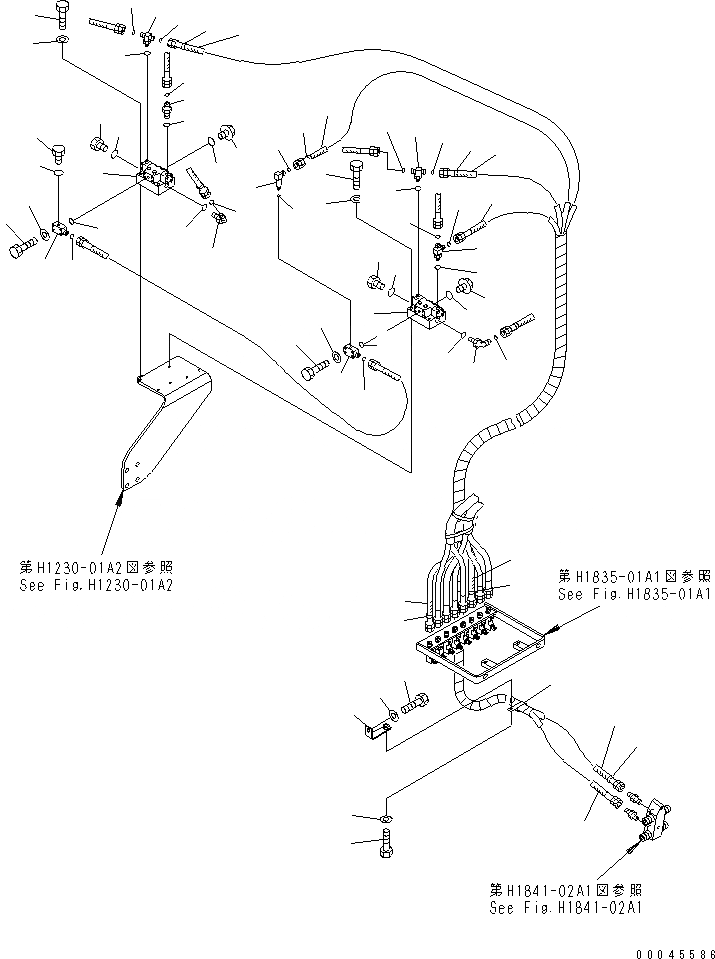 第H1230-01A2図参照
See Fig.H1230-01A2

第H1835-01A1図参照
See Fig.H1835-01A1

第H1841-02A1図参照
See Fig.H1841-02A1

00045586