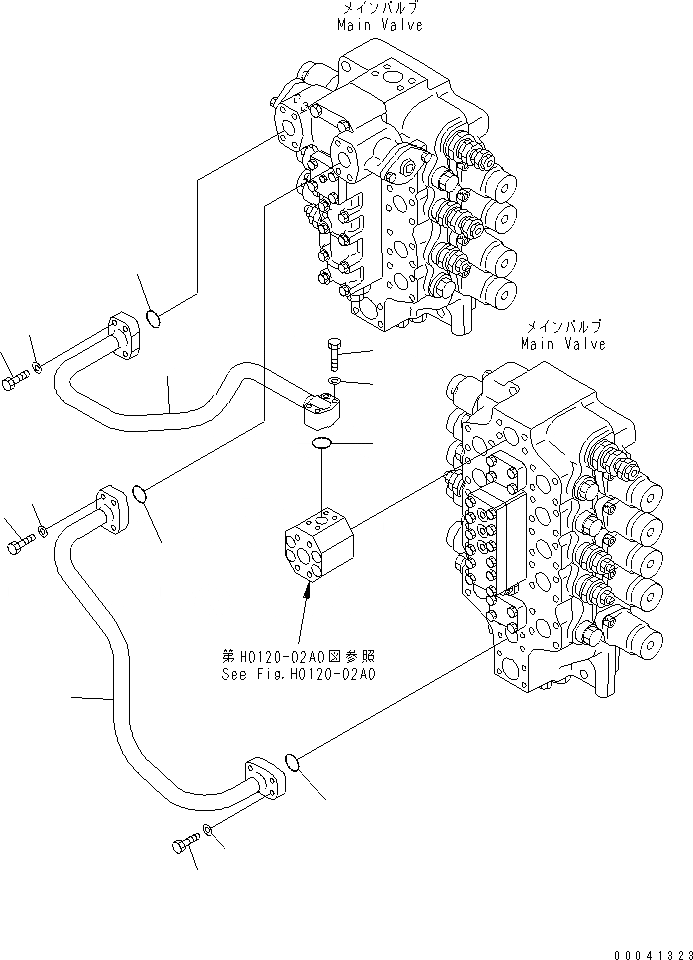 メインバルブ
Main Valve

メインバルブ
Main Valve

第H0120-02A0図参照
See Fig.H0120-02A0

00041323