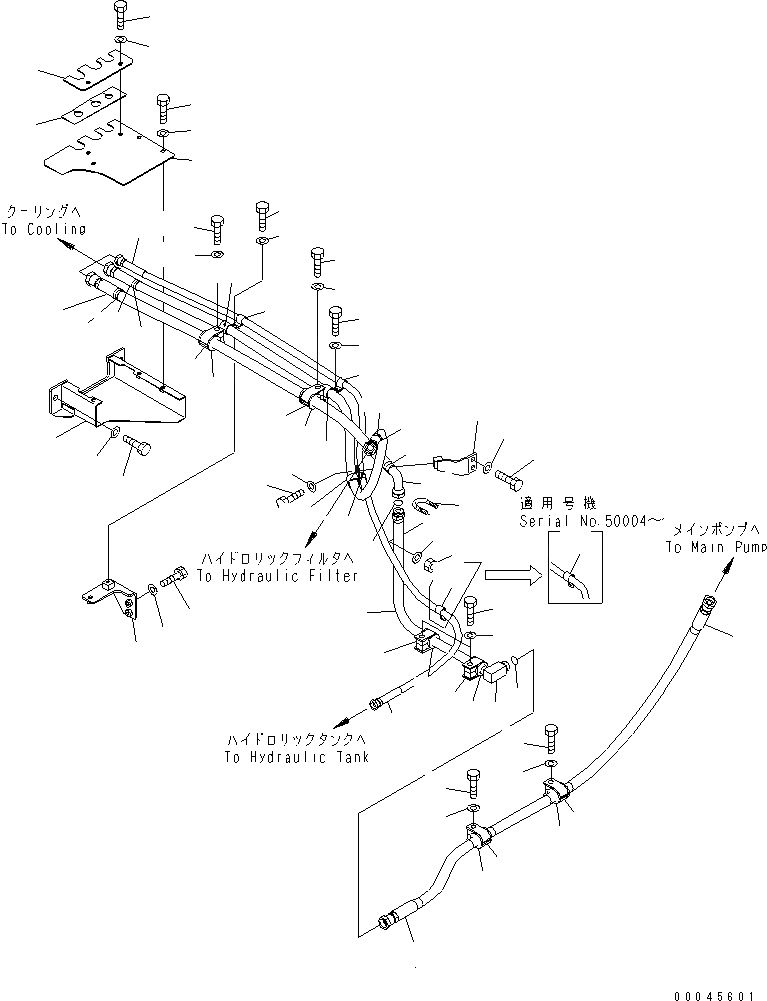 クーリングへ
To Cooling

適用号機
Serial No.50004～

メインポンプへ
To Main Pump

ハイドロリックフィルタへ
To Hydraulic Filter

ハイドロリックタンクへ
To Hydraulic Tank

00045601