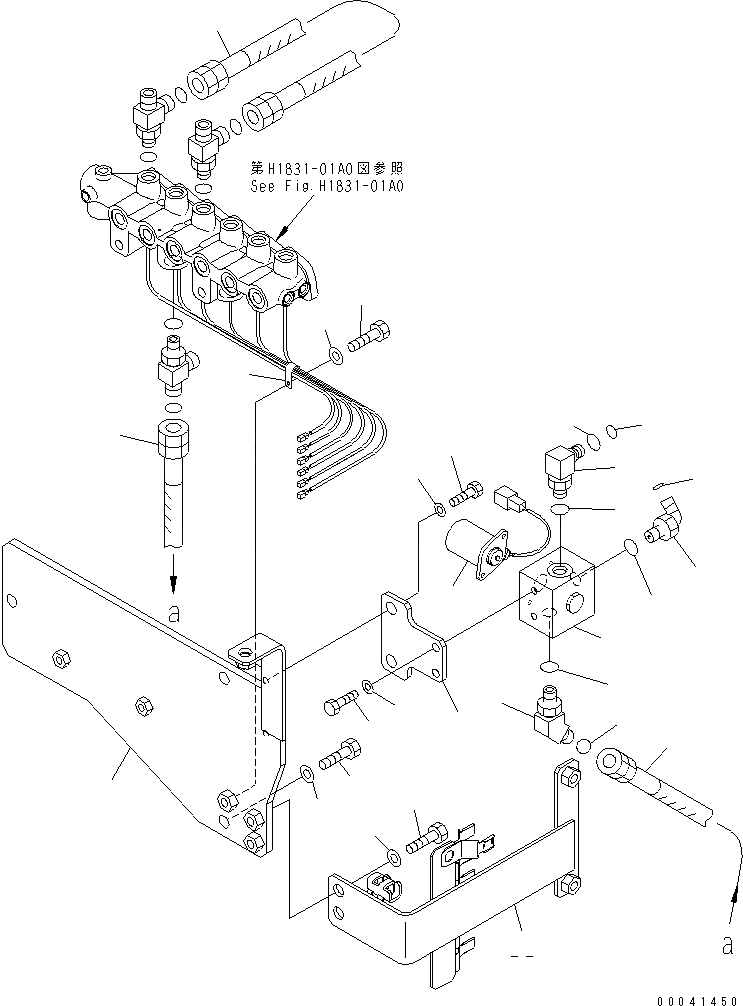 第H1831-01A0図参照
See Fig.H1831-01A0

a

a

00041450