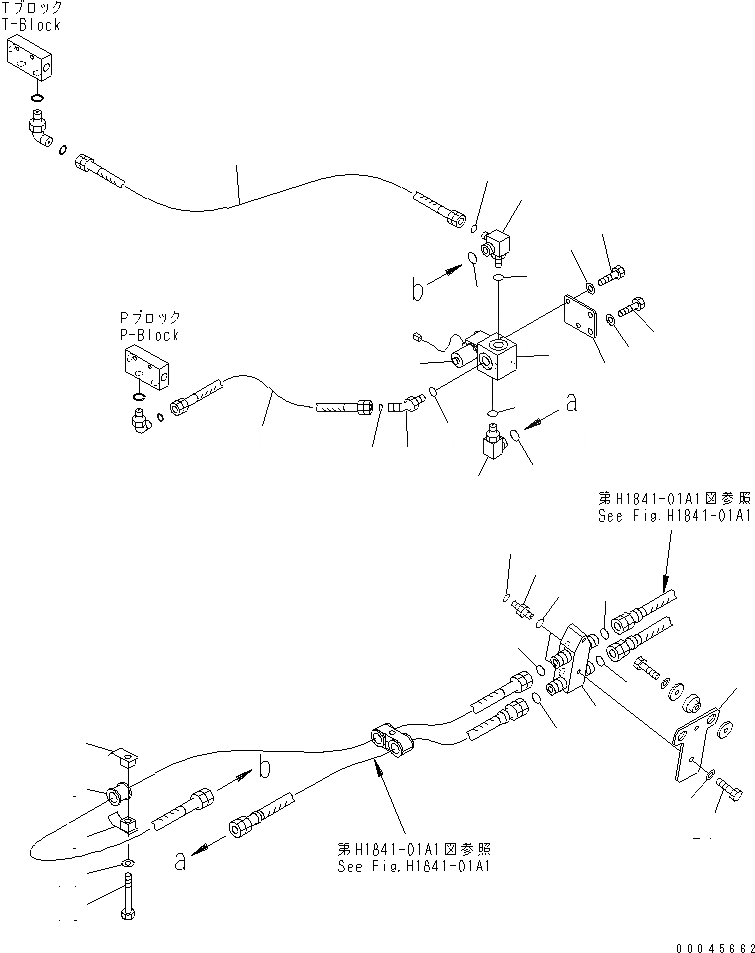 Tブロック
T-Block

b

Pブロック
P-Block

a

第H1841-01A1図参照
See Fig.H1841-01A1

b

a

第H1841-01A1図参照
See Fig.H1841-01A1

00045662